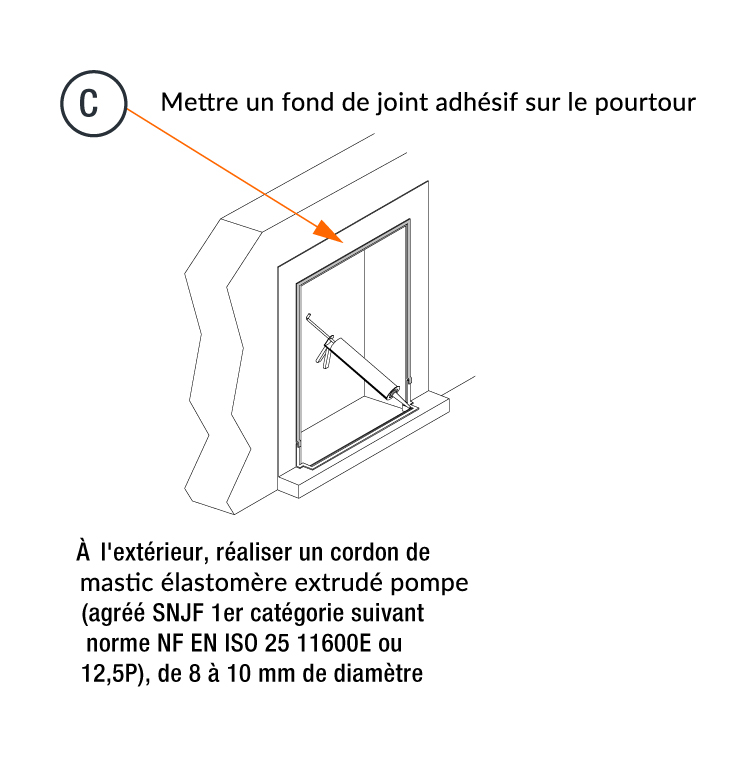 C

Mettre un fond de joint adhésif sur le pourtour

À l'extérieur, réaliser un cordon de mastic élastomère extrudé pompe (agréé SNJF 1er catégorie suivant norme NF EN ISO 25 11600E ou 12,5P), de 8 à 10 mm de diamètre